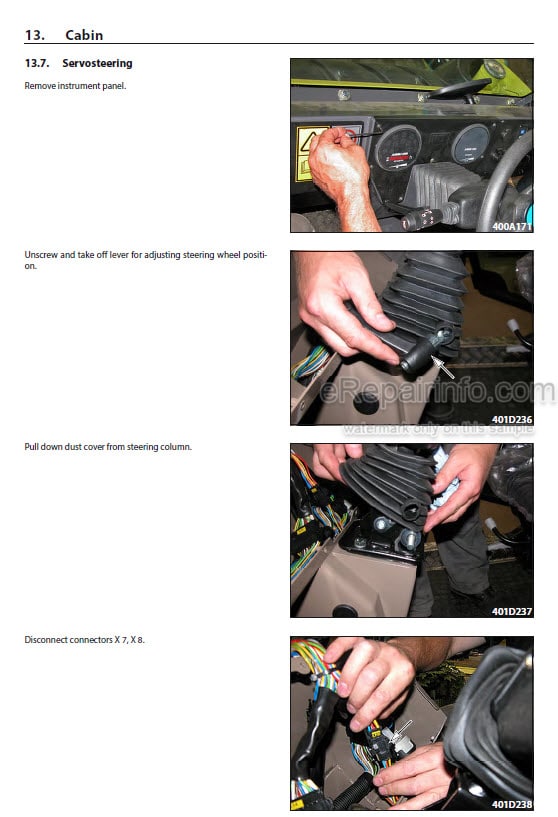 13. Cabin

13.7. Servosteering

Remove instrument panel.

400A171

Unscrew and take off lever for adjusting steering wheel position.

eRepairinfo.com

401D236

watermark only on this sample

Pull down dust cover from steering column.

401D237

Disconnect connectors X 7, X 8.

401D238