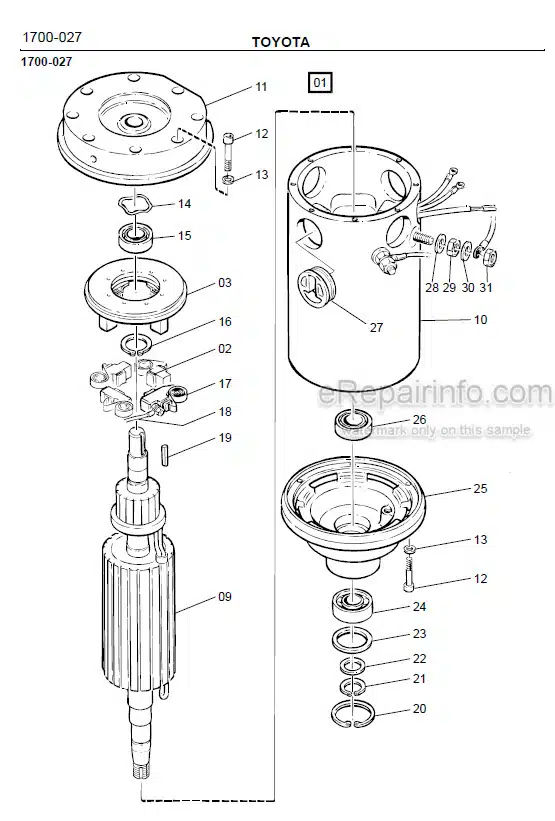 1700-027 TOYOTA

1700-027

01

11
12
13
14
15
03
16
02
17
18
19
09
28 29 30 31
27
10
eRepairinfo.com
watermark only on this sample
26
25
13
12
24
23
22
21
20